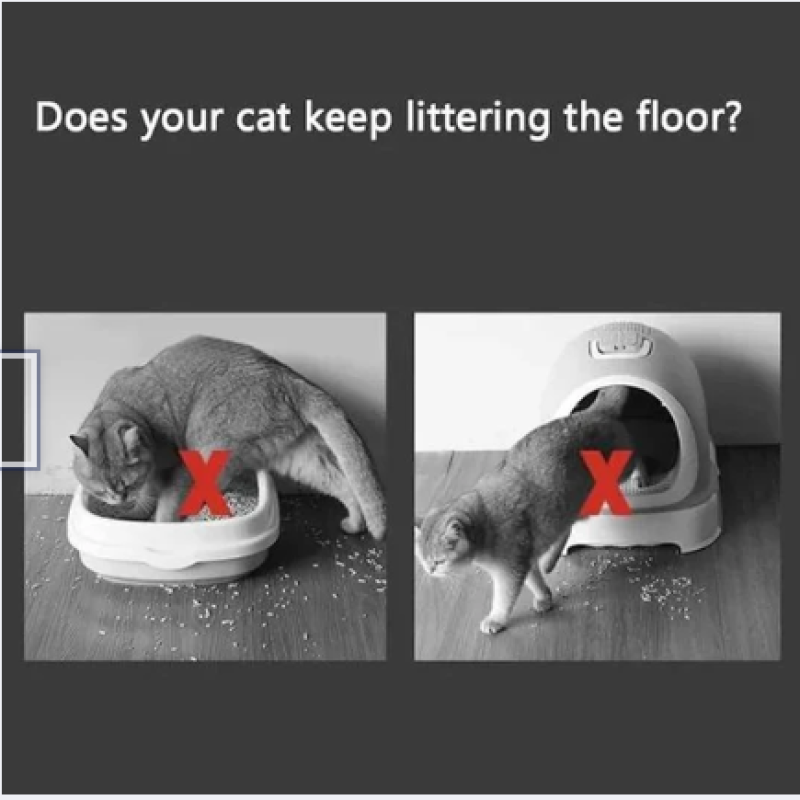 Does your cat keep littering the floor?

X

X