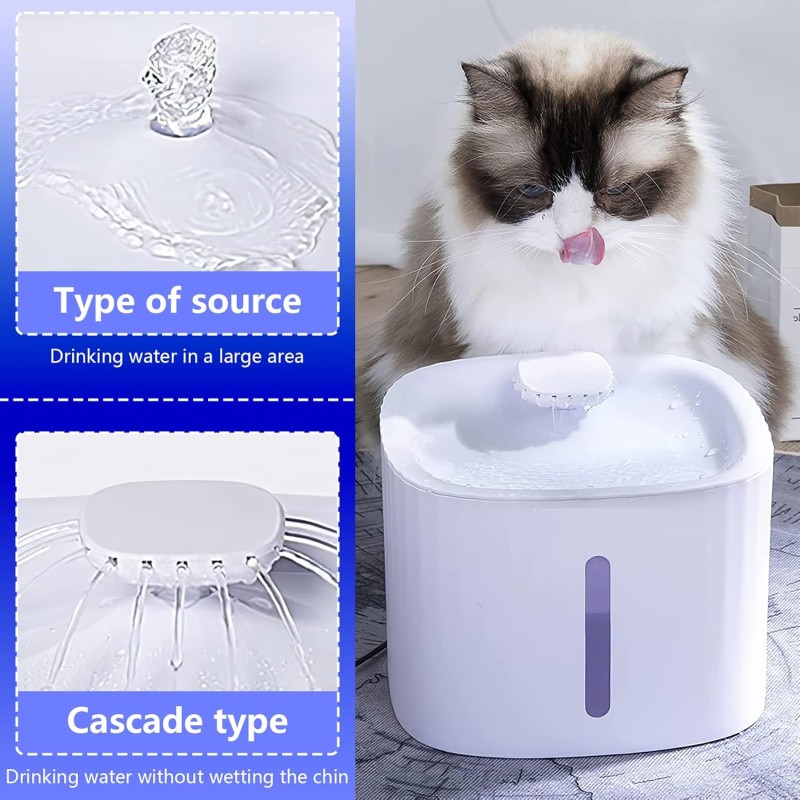 Type of source

Drinking water in a large area

Cascade type

Drinking water without wetting the chin