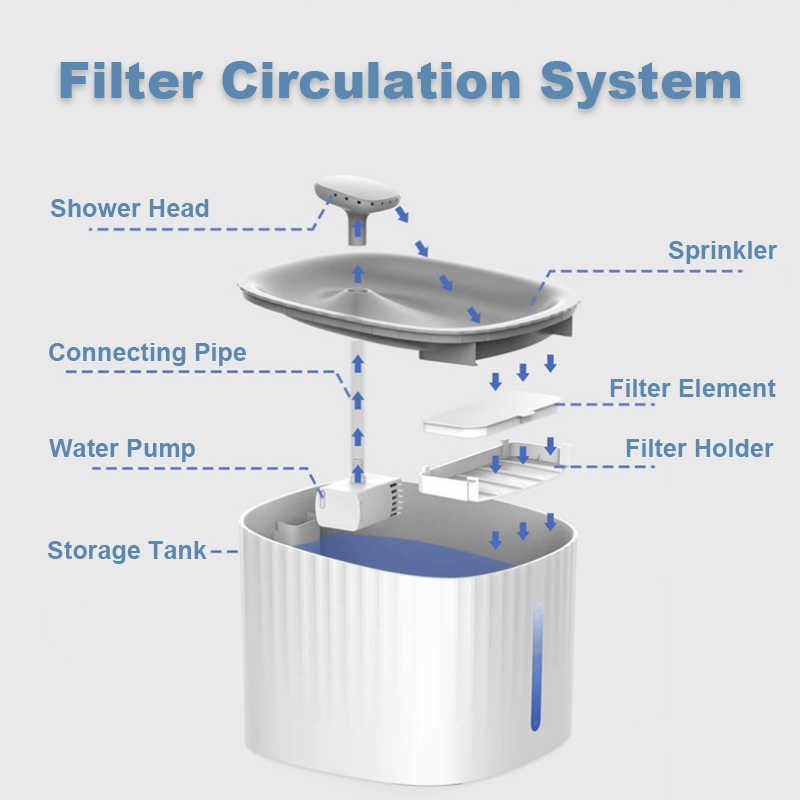 Filter Circulation System

Shower Head

Sprinkler

Connecting Pipe

Filter Element

Water Pump

Filter Holder

Storage Tank